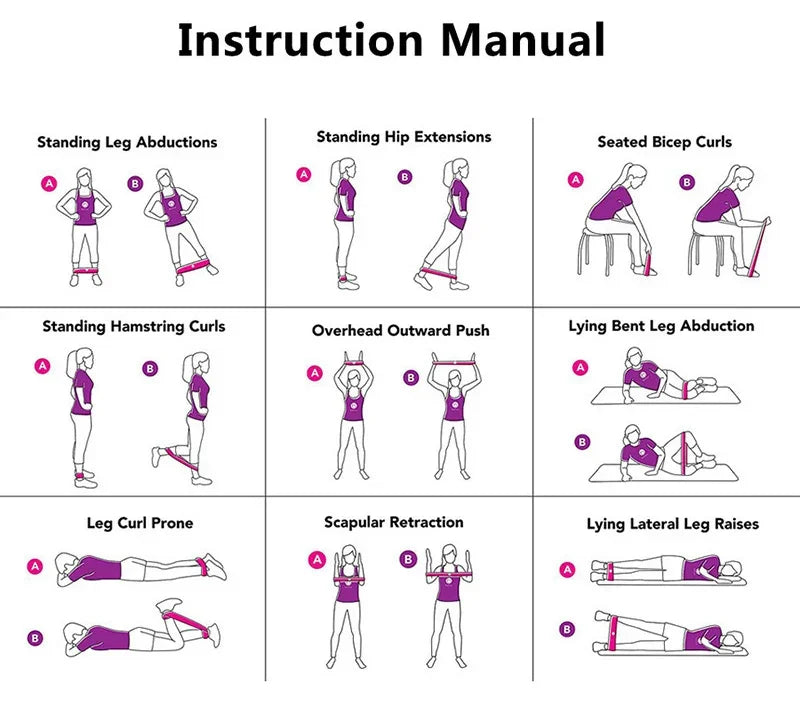 Instruction Manual

Standing Leg Abductions

A B

Standing Hip Extensions

A B

Seated Bicep Curls

A B

Standing Hamstring Curls

A B

Overhead Outward Push

A B

Lying Bent Leg Abduction

A

B

Leg Curl Prone

A

B

Scapular Retraction

A B

Lying Lateral Leg Raises

A

B